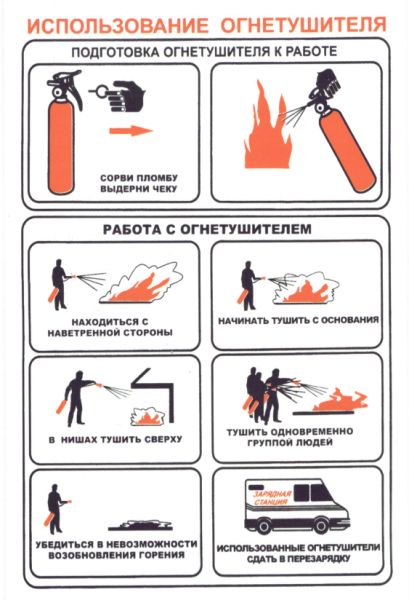 ИСПОЛЬЗОВАНИЕ ОГНЕТУШИТЕЛЯ

ПОДГОТОВКА ОГНЕТУШИТЕЛЯ К РАБОТЕ

СОРВИ ПЛОМБУ ВЫДЕРНИ ЧЕКУ

РАБОТА С ОГНЕТУШИТЕЛЕМ

НАХОДИТЬСЯ С НАВЕТРЕННОЙ СТОРОНЫ

НАЧИНАТЬ ТУШИТЬ С ОСНОВАНИЯ

В НИШАХ ТУШИТЬ СВЕРХУ

ТУШИТЬ ОДНОВРЕМЕННО ГРУППОЙ ЛЮДЕЙ

УБЕДИТЬСЯ В НЕВОЗМОЖНОСТИ ВОЗОБНОВЛЕНИЯ ГОРЕНИЯ

ЗАРЯДНАЯ СТАНЦИЯ

ИСПОЛЬЗОВАННЫЕ ОГНЕТУШИТЕЛИ СДАТЬ В ПЕРЕЗАРЯДКУ