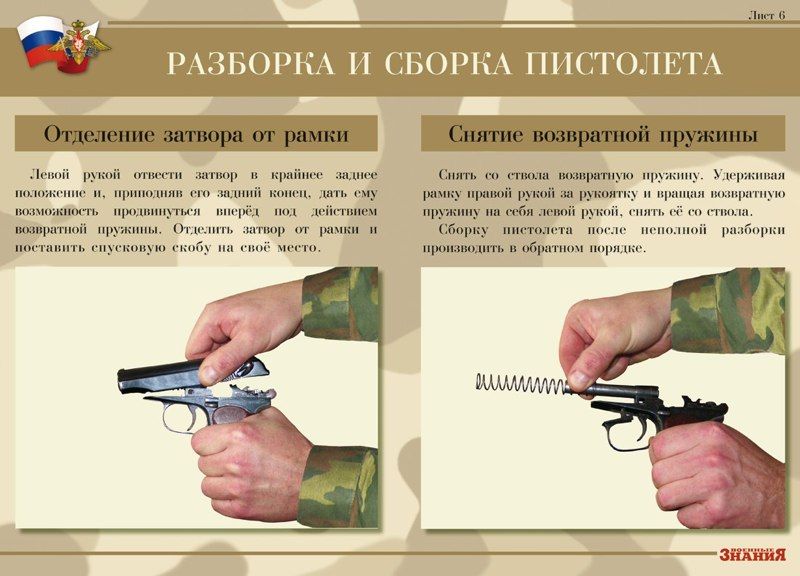 Лист 6

РАЗБОРКА И СБОРКА ПИСТОЛЕТА

Отделение затвора от рамки

Левой рукой отвести затвор в крайнее заднее положение и, приподняв его задний конец, дать ему возможность продвинуться вперёд под действием возвратной пружины. Отделить затвор от рамки и поставить спусковую скобу на своё место.

Снятие возвратной пружины

Снять со ствола возвратную пружину. Удерживая рамку правой рукой за рукоятку и вращая возвратную пружину на себя левой рукой, снять её со ствола.

Сборку пистолета после неполной разборки производить в обратном порядке.

ВОЕННЫЕ ЗНАНИЯ